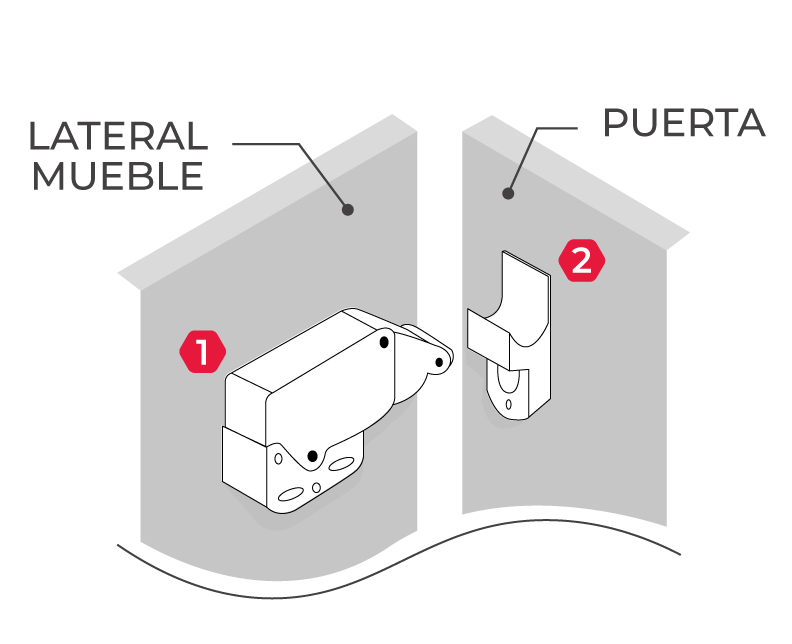 LATERAL MUEBLE

PUERTA

1

2